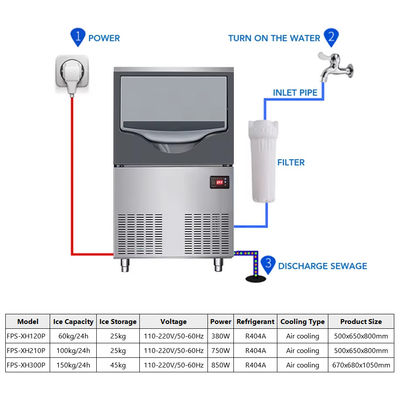 1 POWER

TURN ON THE WATER 2

INLET PIPE

FILTER

3 DISCHARGE SEWAGE

| Model | Ice Capacity | Ice Storage | Voltage | Power | Refrigerant | Cooling Type | Product Size |
|---|---|---|---|---|---|---|---|
| FPS-XH120P | 60kg/24h | 25kg | 110-220V/50-60Hz | 380W | R404A | Air cooling | 500x650x800mm |
| FPS-XH210P | 100kg/24h | 25kg | 110-220V/50-60Hz | 750W | R404A | Air cooling | 500x650x800mm |
| FPS-XH300P | 150kg/24h | 45kg | 110-220V/50-60Hz | 850W | R404A | Air cooling | 670x680x1050mm |